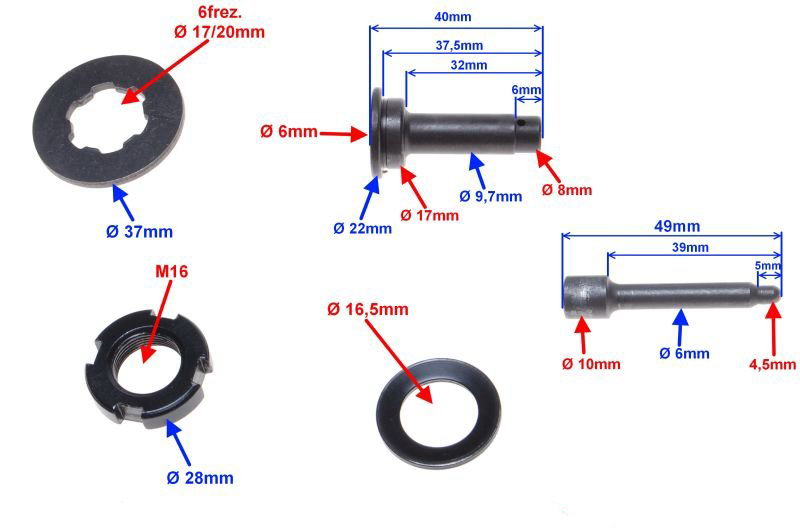 6frez.
Ø 17/20mm

Ø 37mm

40mm
37,5mm
32mm
6mm
Ø 6mm
Ø 22mm
Ø 17mm
Ø 9,7mm
Ø 8mm

49mm
39mm
5mm
Ø 10mm
Ø 6mm
4,5mm

M16
Ø 28mm

Ø 16,5mm