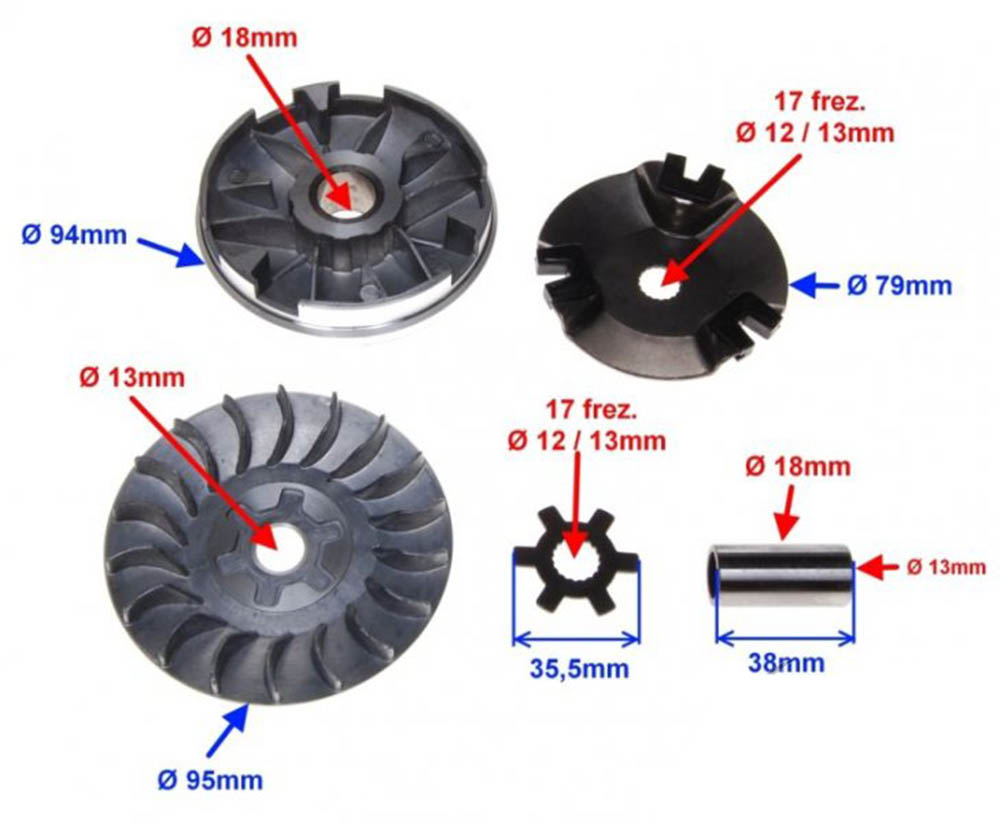 Ø 18mm

17 frez.
Ø 12 / 13mm

Ø 94mm

Ø 79mm

Ø 13mm

17 frez.
Ø 12 / 13mm

Ø 18mm

Ø 13mm

35,5mm

38mm

Ø 95mm