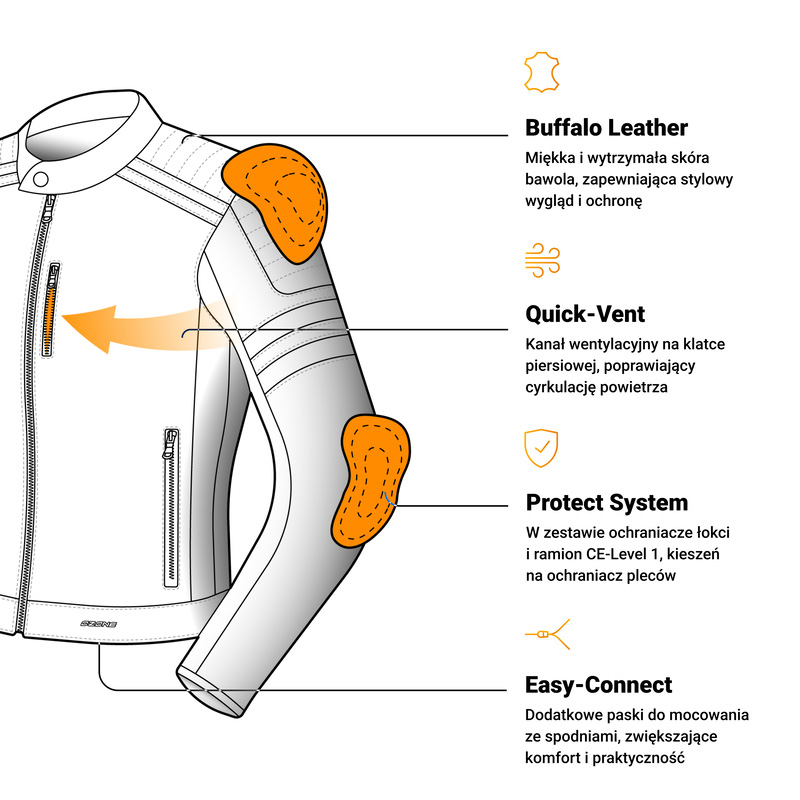 OZONE

Buffalo Leather

Miękka i wytrzymała skóra bawola, zapewniająca stylowy wygląd i ochronę

Quick-Vent

Kanał wentylacyjny na klatce piersiowej, poprawiający cyrkulację powietrza

Protect System

W zestawie ochraniacze łokci i ramion CE-Level 1, kieszeń na ochraniacz pleców

Easy-Connect

Dodatkowe paski do mocowania ze spodniami, zwiększające komfort i praktyczność