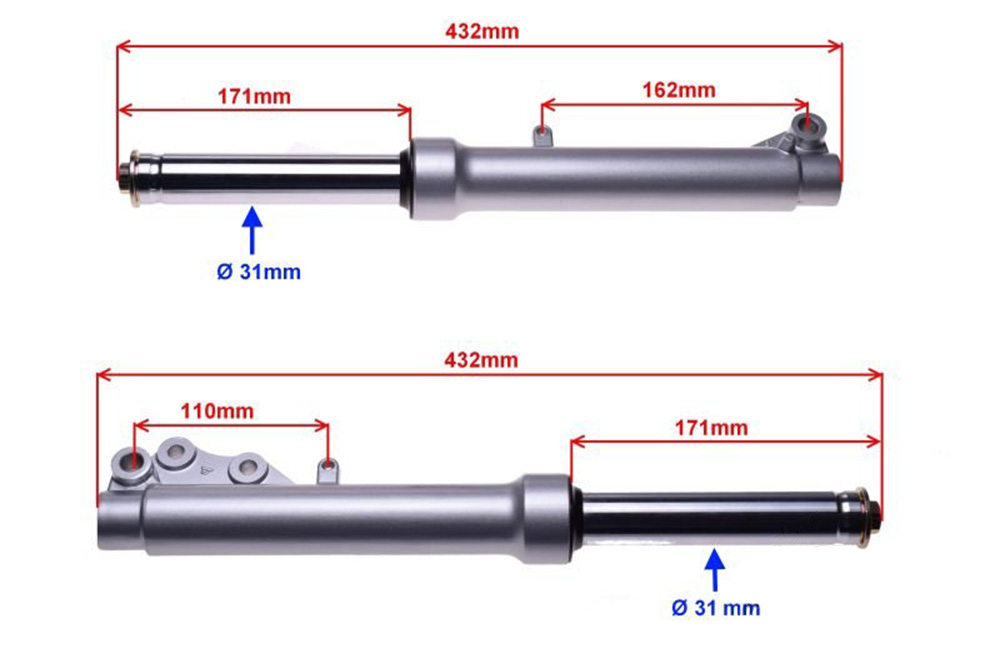 432mm

171mm

162mm

Ø 31mm

432mm

110mm

171mm

Ø 31 mm